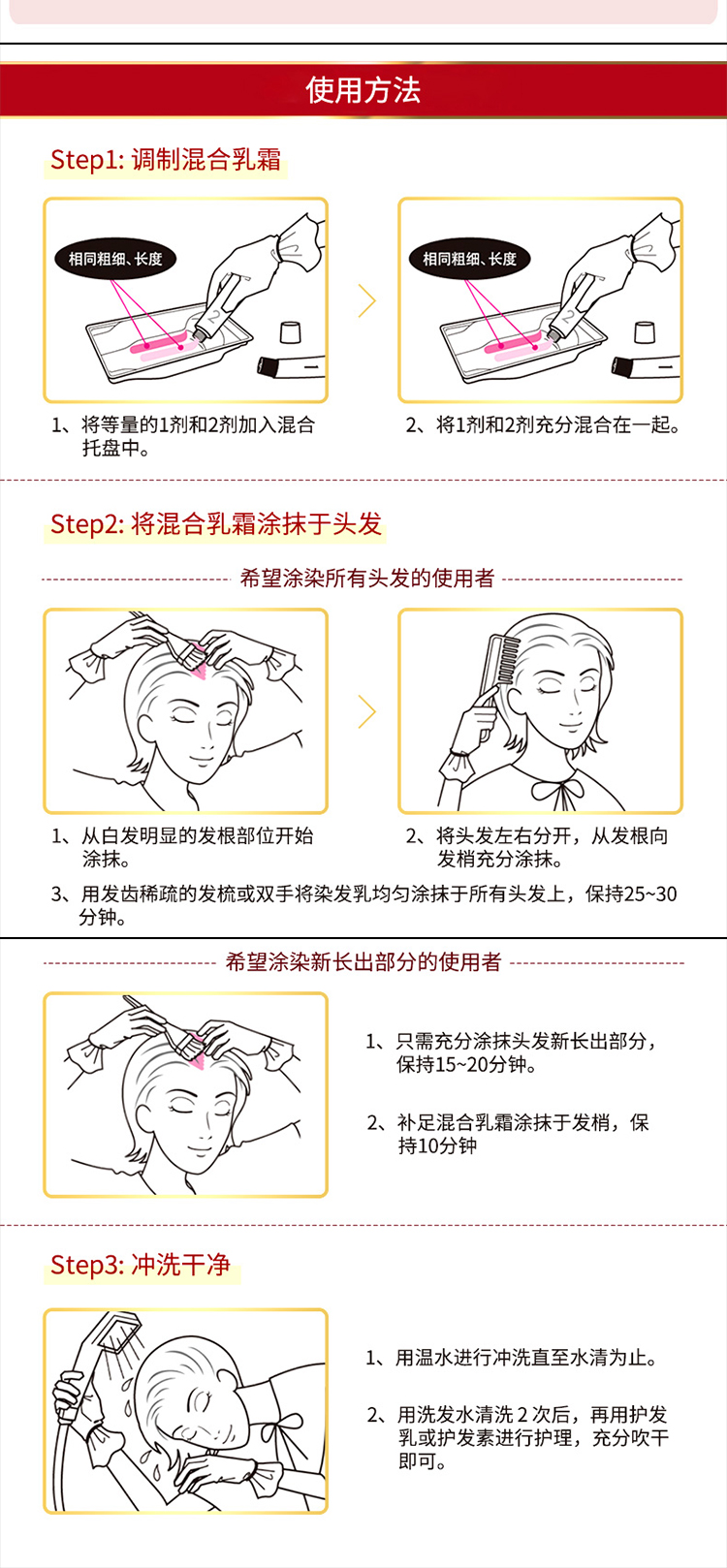 使用方法

Step1: 调制混合乳霜

相同粗细、长度

相同粗细、长度

1、将等量的1剂和2剂加入混合托盘中。

2、将1剂和2剂充分混合在一起。

Step2: 将混合乳霜涂抹于头发

希望涂染所有头发的使用者

1、从白发明显的发根部位开始涂抹。

2、将头发左右分开，从发根向发梢充分涂抹。

3、用发齿稀疏的发梳或双手将染发乳均匀涂抹于所有头发上，保持25~30分钟。

希望涂染新长出部分的使用者

1、只需充分涂抹头发新长出部分，保持15~20分钟。

2、补足混合乳霜涂抹于发梢，保持10分钟

Step3: 冲洗干净

1、用温水进行冲洗直至水清为止。

2、用洗发水清洗 2 次后，再用护发乳或护发素进行护理，充分吹干即可。